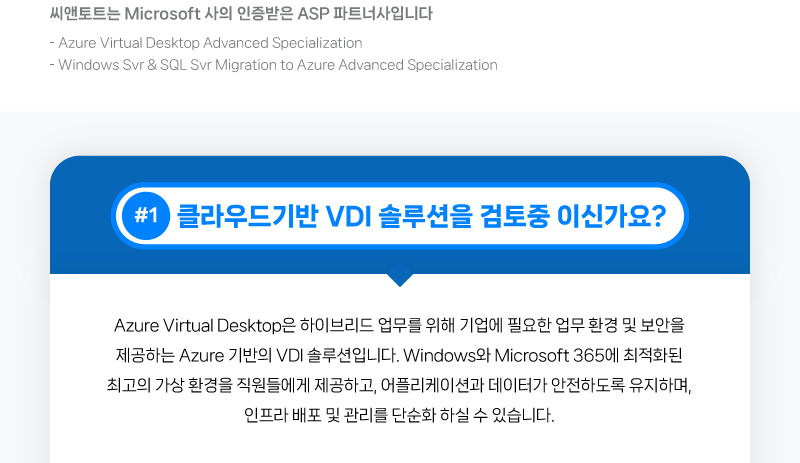 씨앤토트는 Microsoft 사의 인증받은 ASP 파트너사입니다

- Azure Virtual Desktop Advanced Specialization
- Windows Svr & SQL Svr Migration to Azure Advanced Specialization

#1 클라우드기반 VDI 솔루션을 검토중 이신가요?

Azure Virtual Desktop은 하이브리드 업무를 위해 기업에 필요한 업무 환경 및 보안을 제공하는 Azure 기반의 VDI 솔루션입니다. Windows와 Microsoft 365에 최적화된 최고의 가상 환경을 직원들에게 제공하고, 어플리케이션과 데이터가 안전하도록 유지하며, 인프라 배포 및 관리를 단순화 하실 수 있습니다.